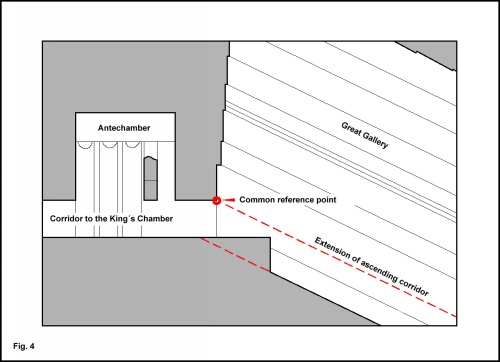 Antechamber

Great Gallery

Common reference point

Corridor to the King´s Chamber

Extension of ascending corridor

Fig. 4